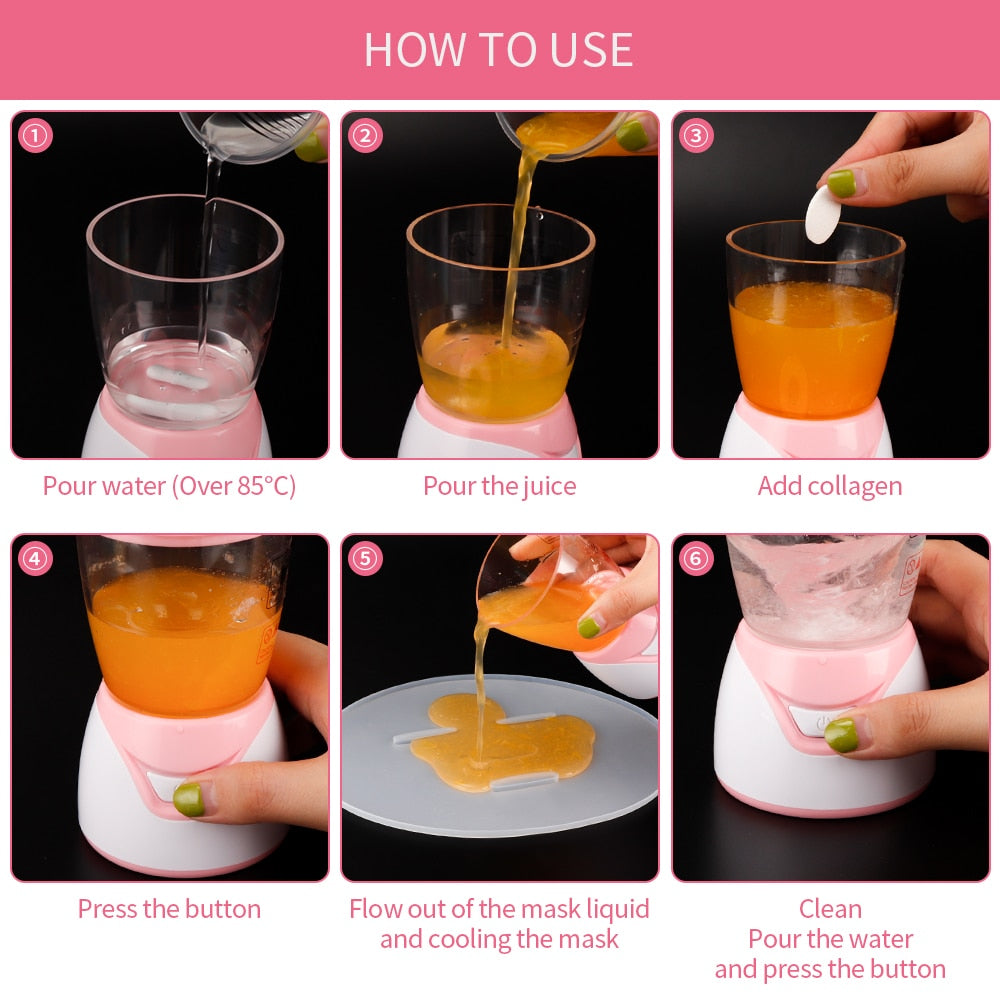 HOW TO USE

①

Pour water (Over 85°C)

②

Pour the juice

③

Add collagen

④

Press the button

⑤

Flow out of the mask liquid and cooling the mask

⑥

Clean
Pour the water
and press the button